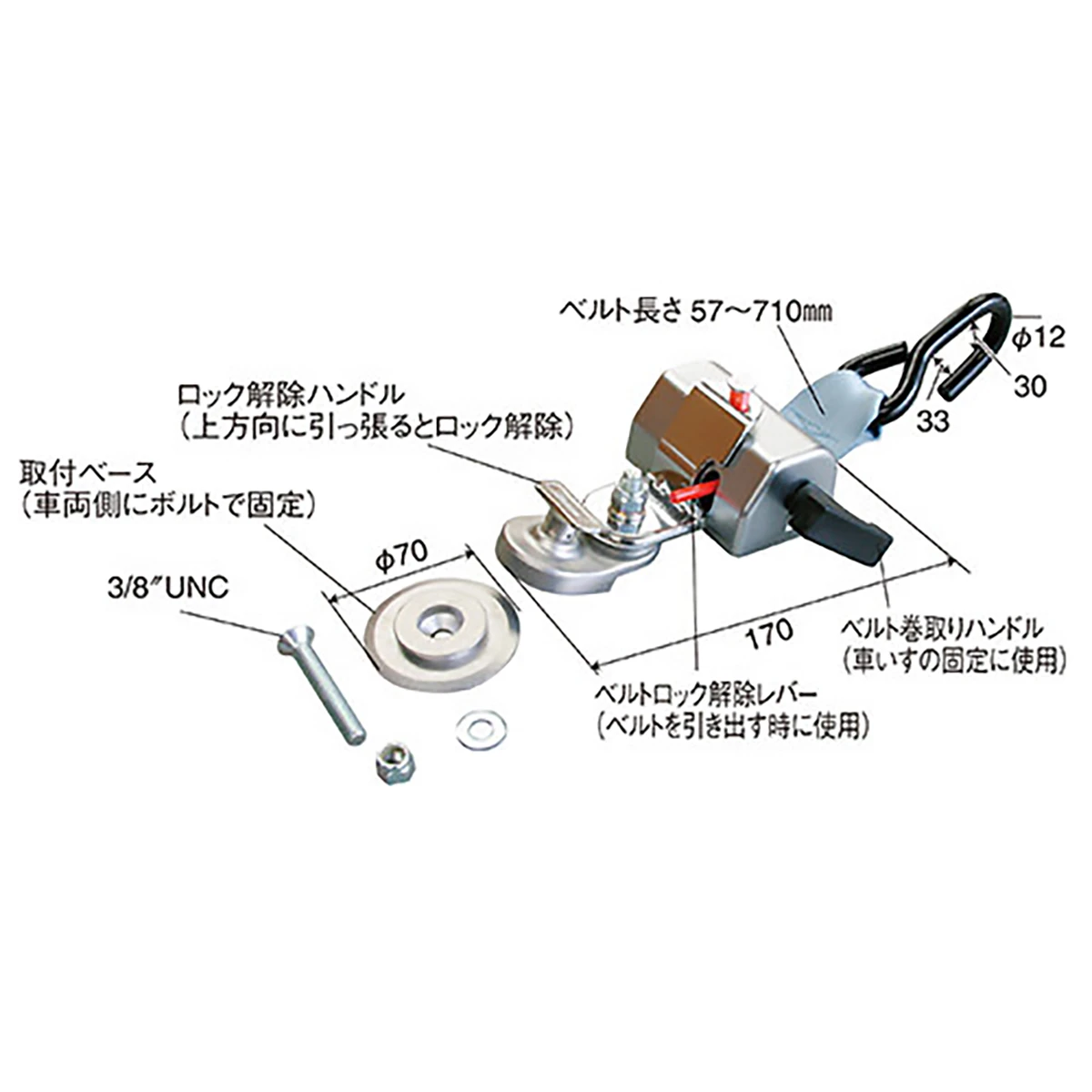 ベルト長さ 57～710㎜

ϕ12

30

33

ロック解除ハンドル
（上方向に引っ張るとロック解除）

取付ベース
（車両側にボルトで固定）

ϕ70

3/8″UNC

170

ベルト巻取りハンドル
（車いすの固定に使用）

ベルトロック解除レバー
（ベルトを引き出す時に使用）