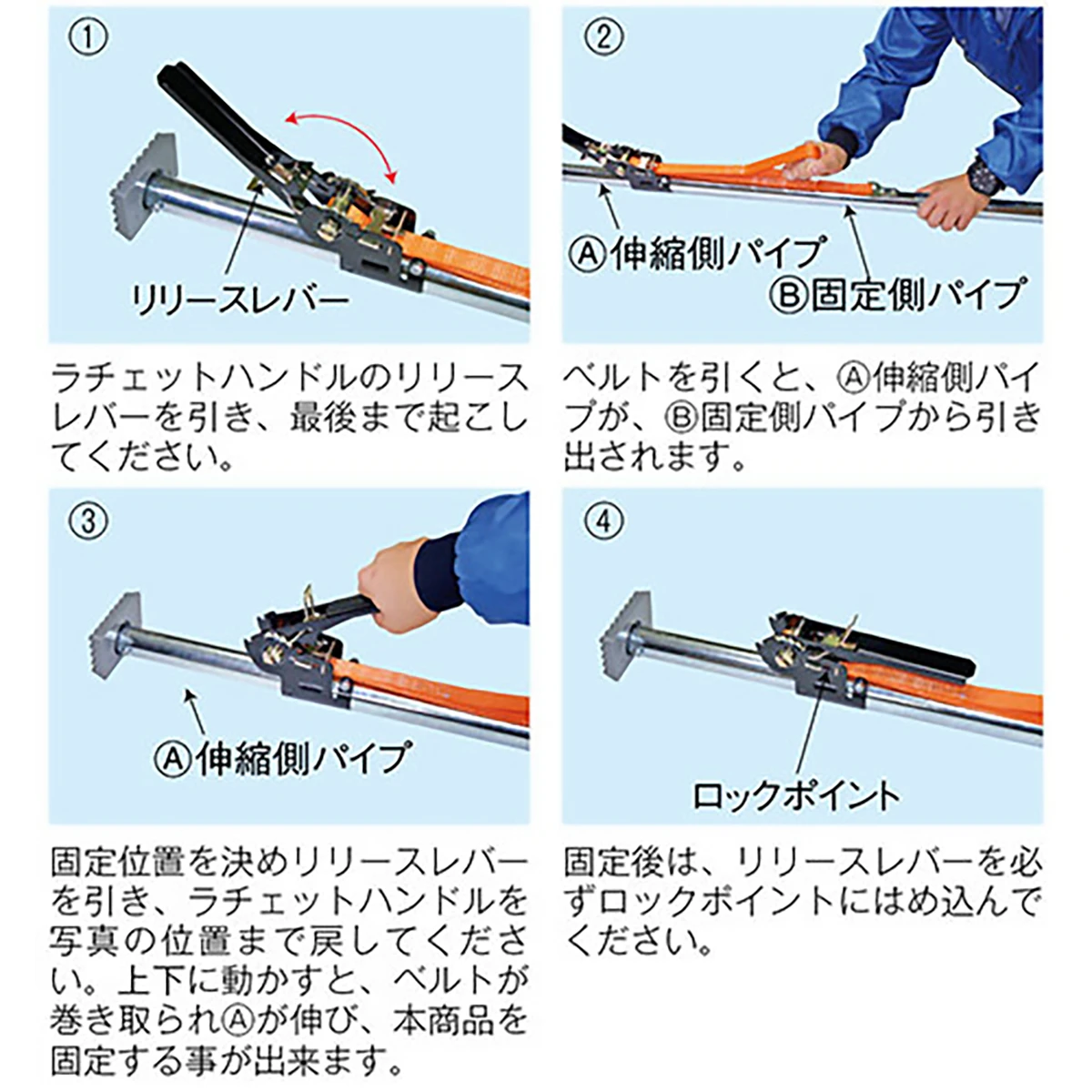 ①

リリースレバー

ラチェットハンドルのリリースレバーを引き、最後まで起こしてください。

②

Ⓐ伸縮側パイプ

Ⓑ固定側パイプ

ベルトを引くと、Ⓐ伸縮側パイプが、Ⓑ固定側パイプから引き出されます。

③

Ⓐ伸縮側パイプ

固定位置を決めリリースレバーを引き、ラチェットハンドルを写真の位置まで戻してください。上下に動かすと、ベルトが巻き取られⒶが伸び、本商品を固定する事が出来ます。

④

ロックポイント

固定後は、リリースレバーを必ずロックポイントにはめ込んでください。