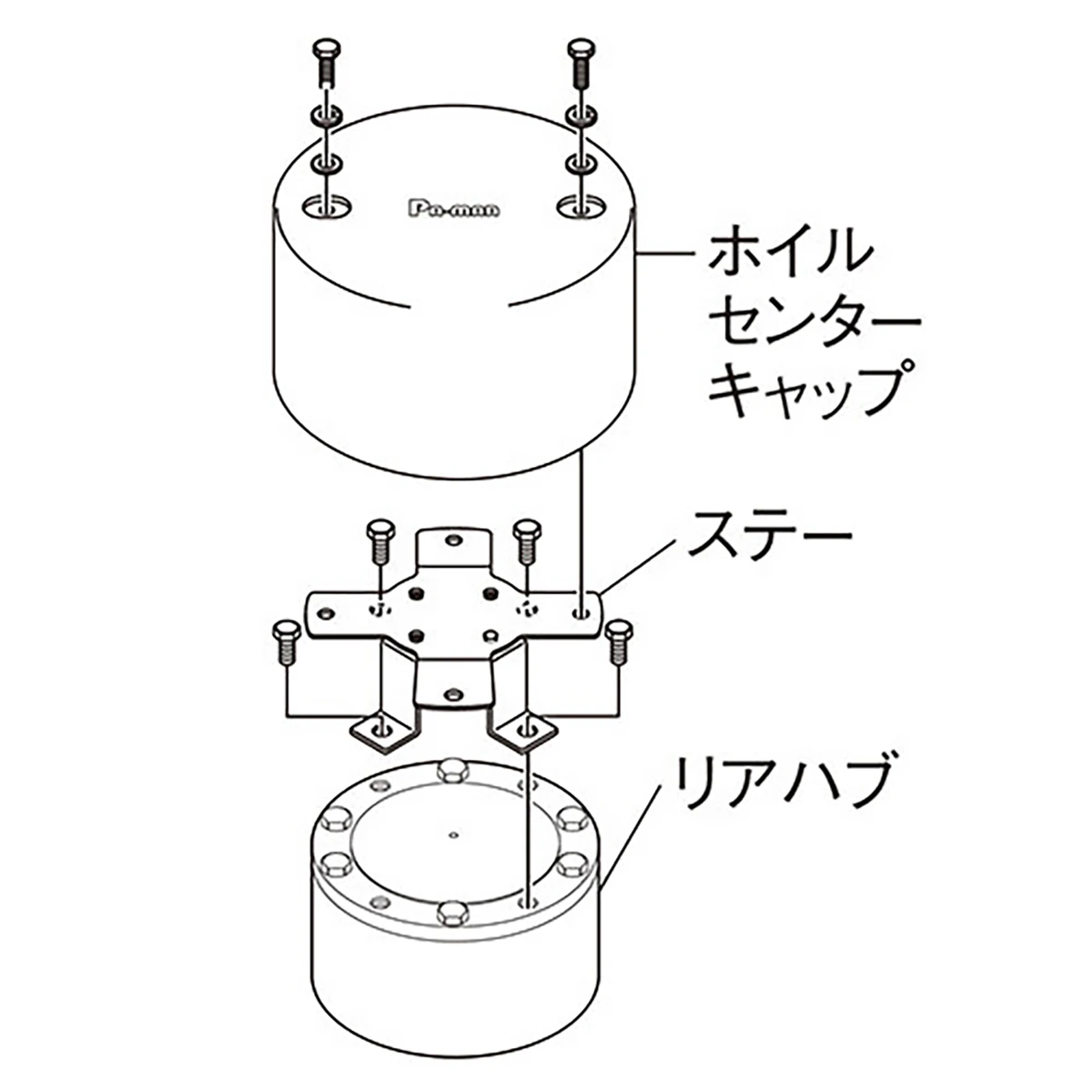 Po-man

ホイル
センター
キャップ

ステー

リアハブ