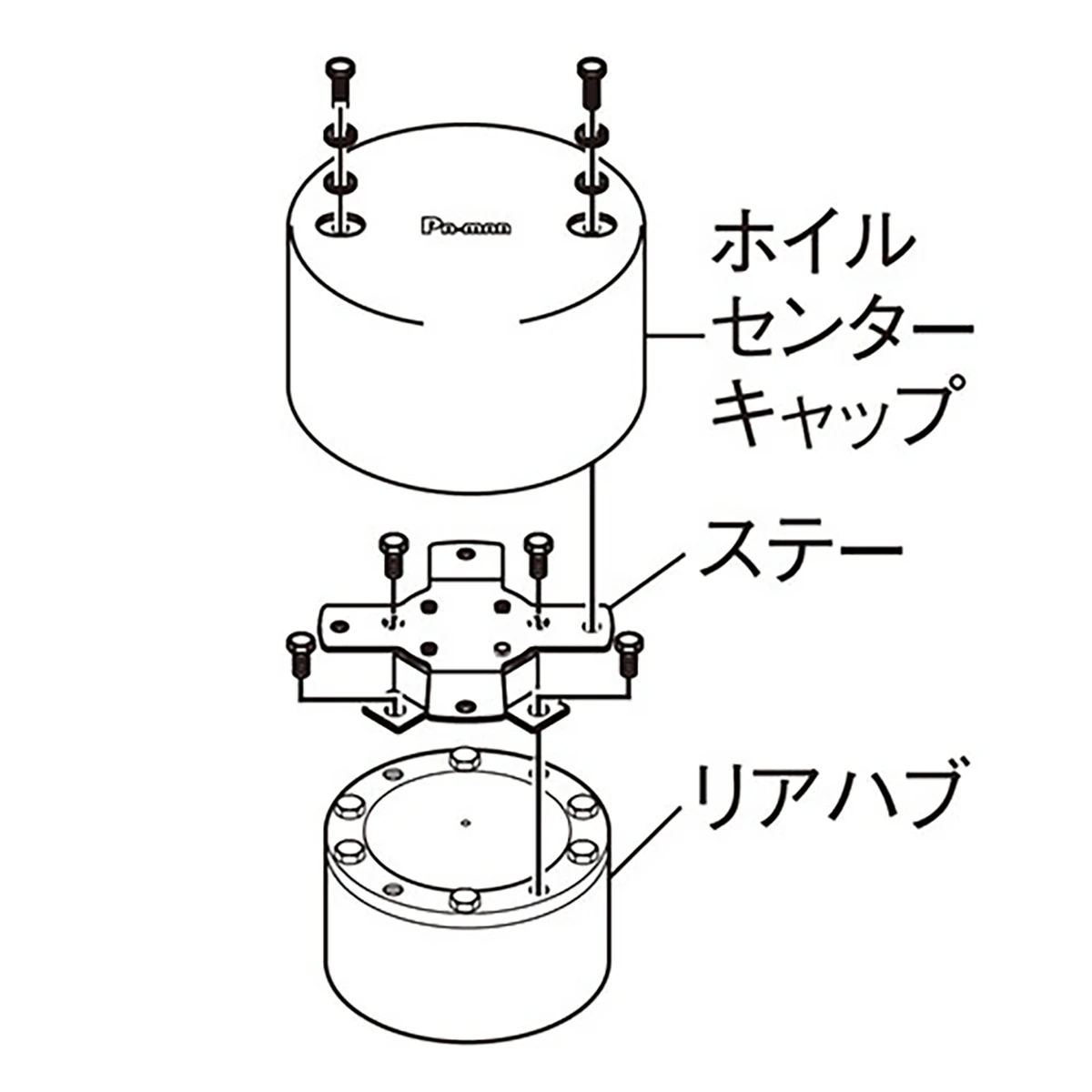 Po-man

ホイル
センター
キャップ

ステー

リアハブ