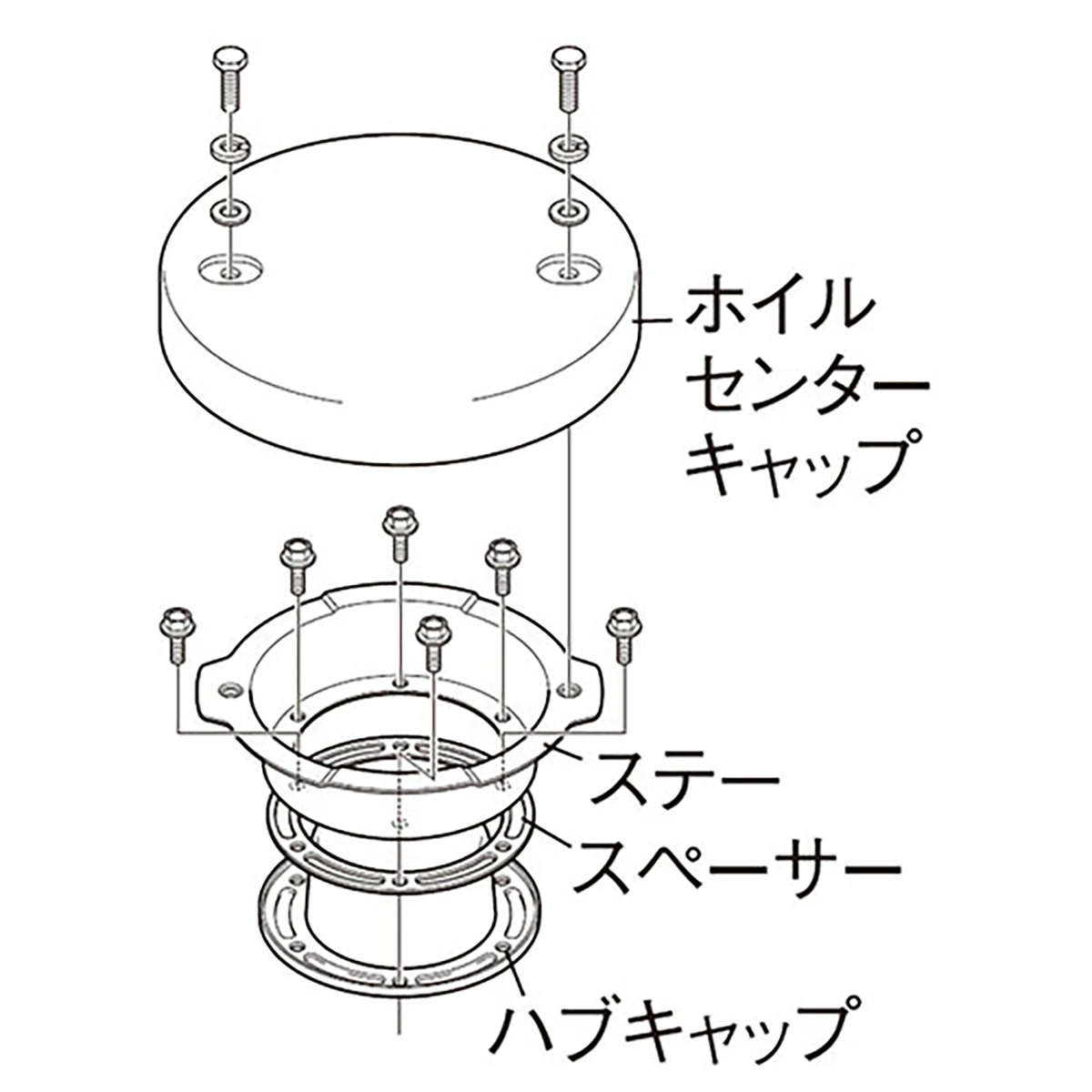 ホイル
センター
キャップ

ステー

スペーサー

ハブキャップ